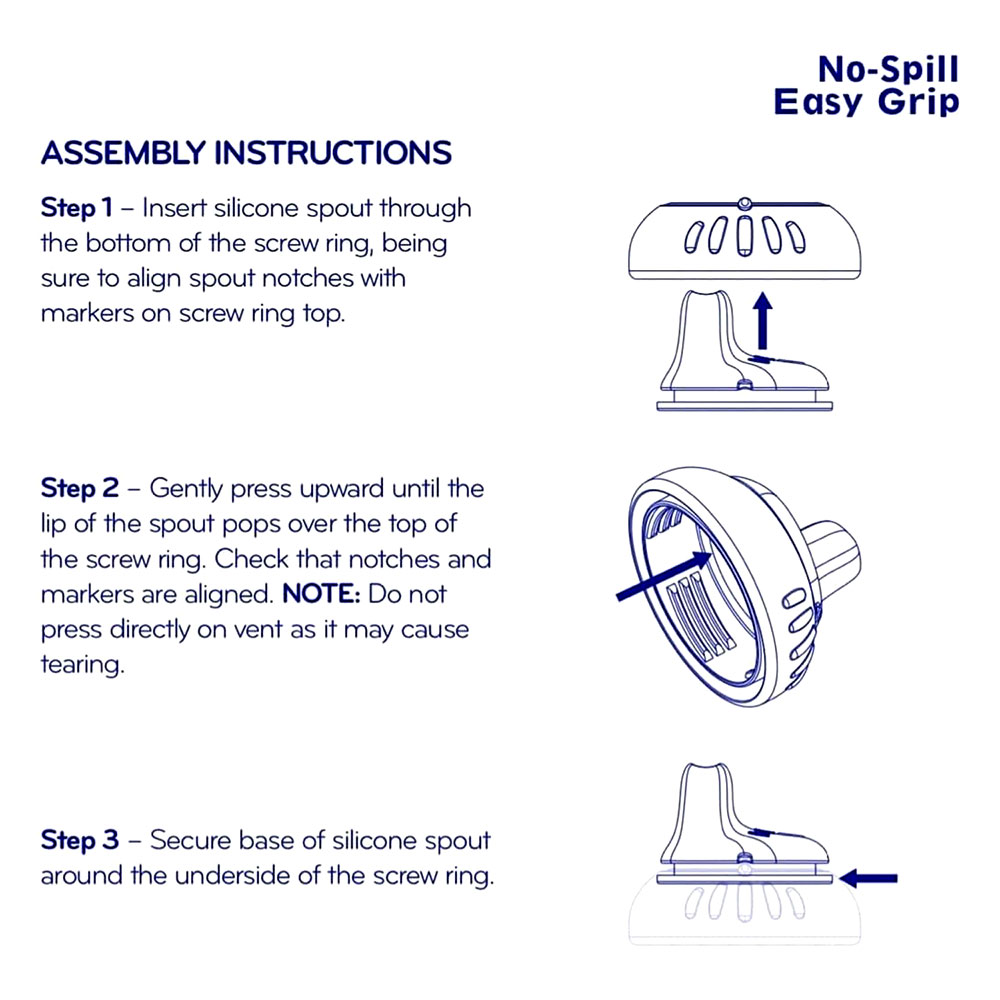 No-Spill
Easy Grip

ASSEMBLY INSTRUCTIONS

Step 1 – Insert silicone spout through the bottom of the screw ring, being sure to align spout notches with markers on screw ring top.

Step 2 – Gently press upward until the lip of the spout pops over the top of the screw ring. Check that notches and markers are aligned. NOTE: Do not press directly on vent as it may cause tearing.

Step 3 – Secure base of silicone spout around the underside of the screw ring.