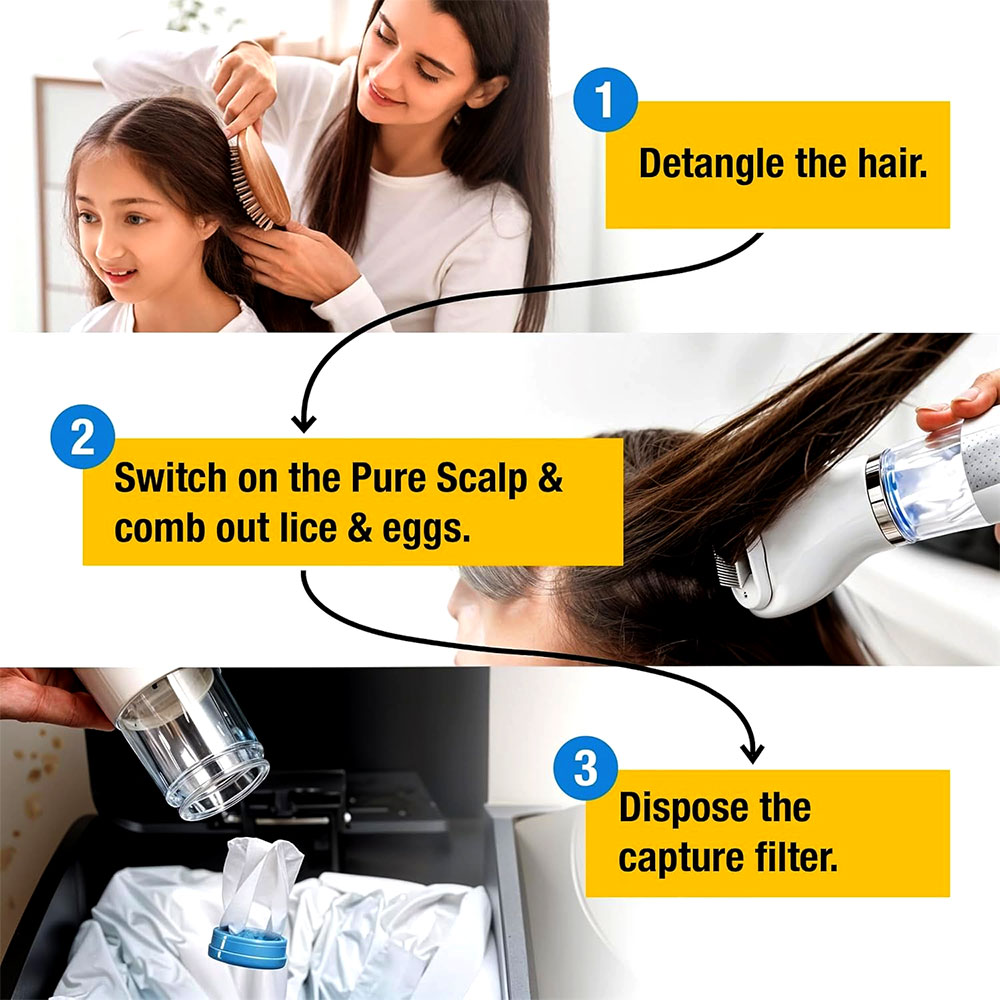 1
Detangle the hair.

2
Switch on the Pure Scalp & comb out lice & eggs.

3
Dispose the capture filter.