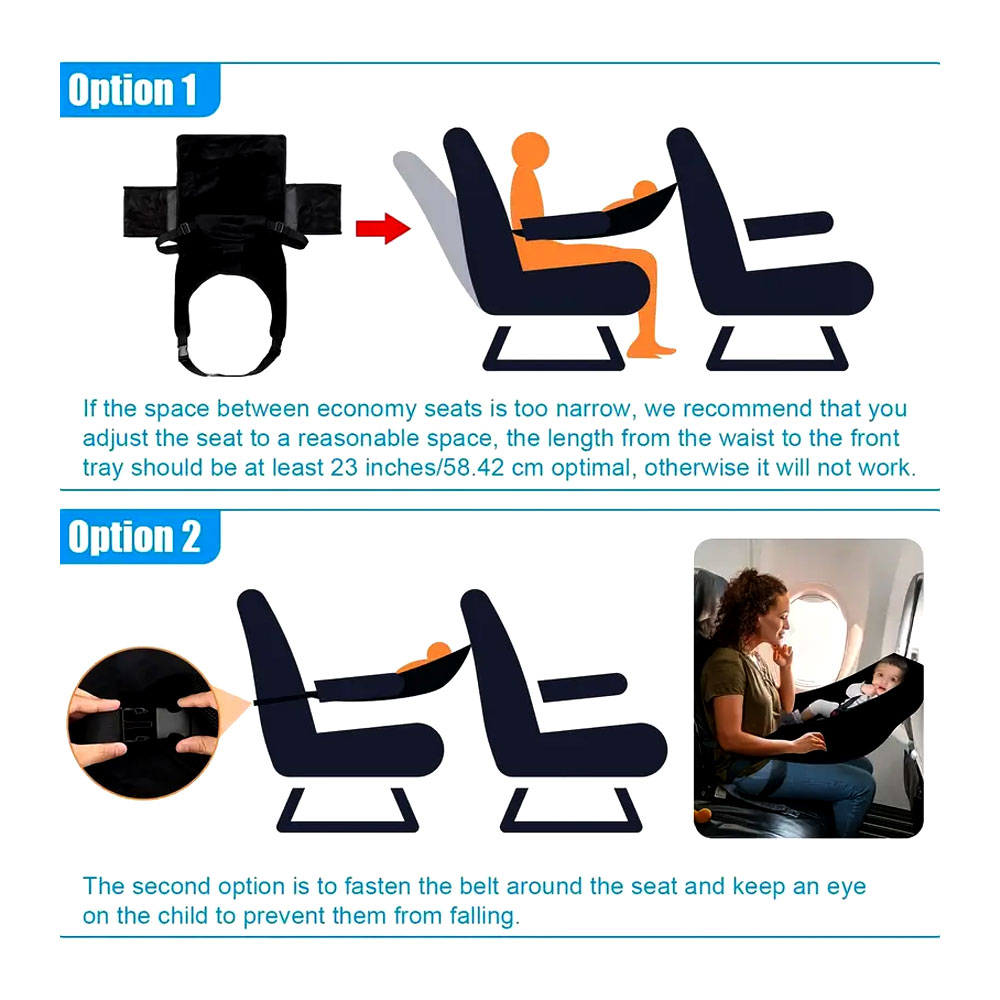 Option 1

If the space between economy seats is too narrow, we recommend that you adjust the seat to a reasonable space, the length from the waist to the front tray should be at least 23 inches/58.42 cm optimal, otherwise it will not work.

Option 2

The second option is to fasten the belt around the seat and keep an eye on the child to prevent them from falling.