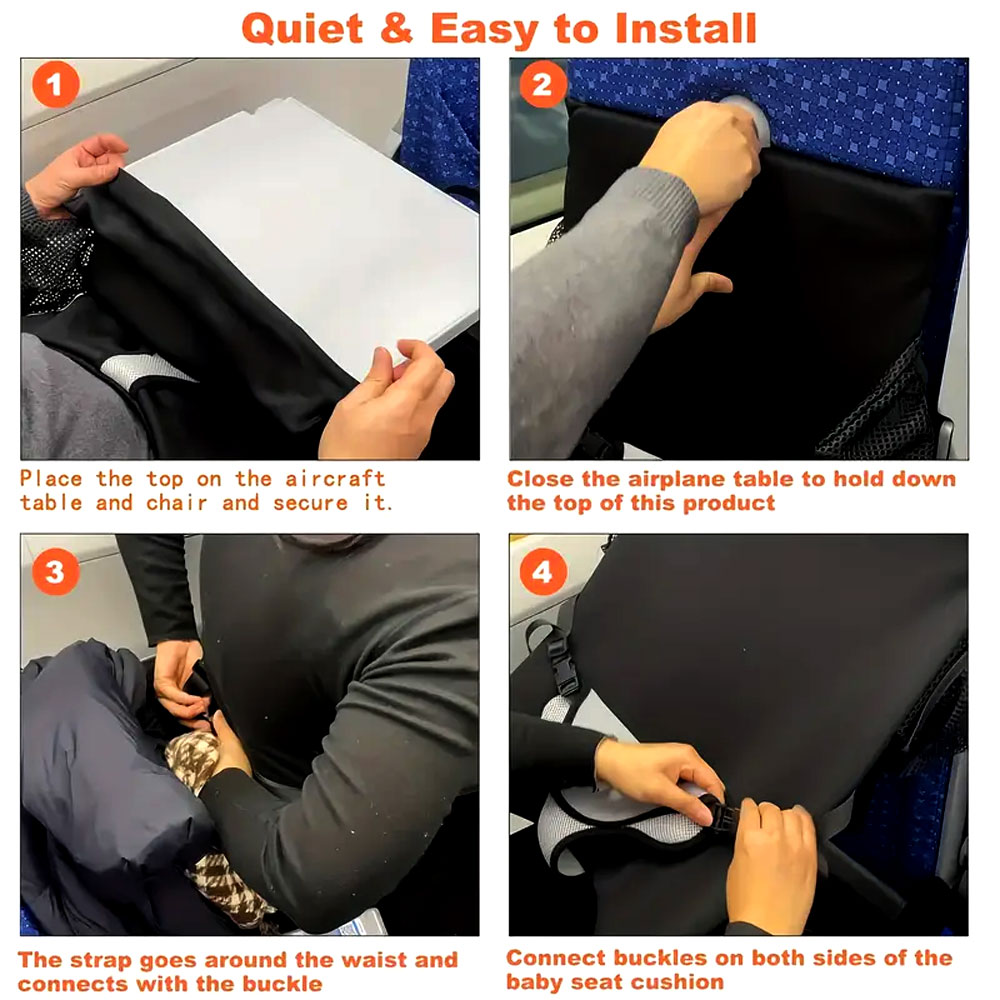 Quiet & Easy to Install

1

Place the top on the aircraft table and chair and secure it.

2

Close the airplane table to hold down the top of this product

3

The strap goes around the waist and connects with the buckle

4

Connect buckles on both sides of the baby seat cushion