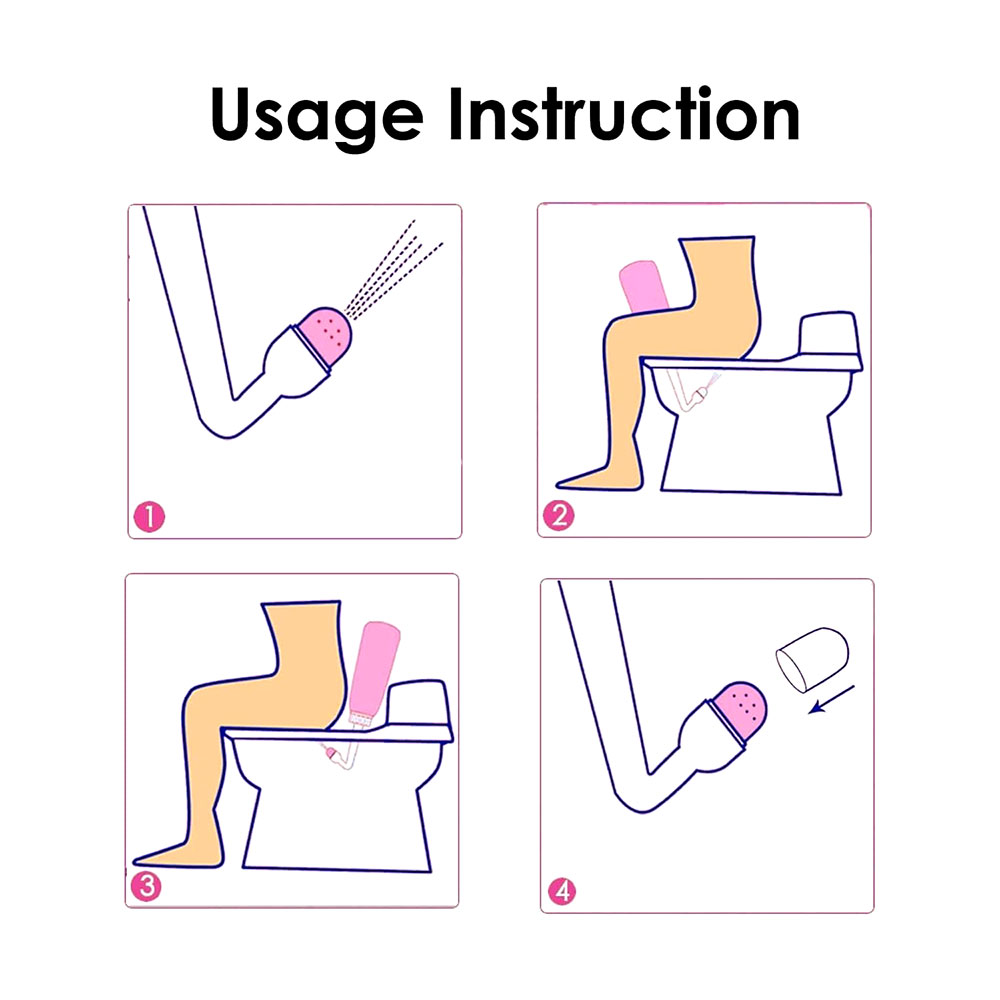 Usage Instruction

1

2

3

4