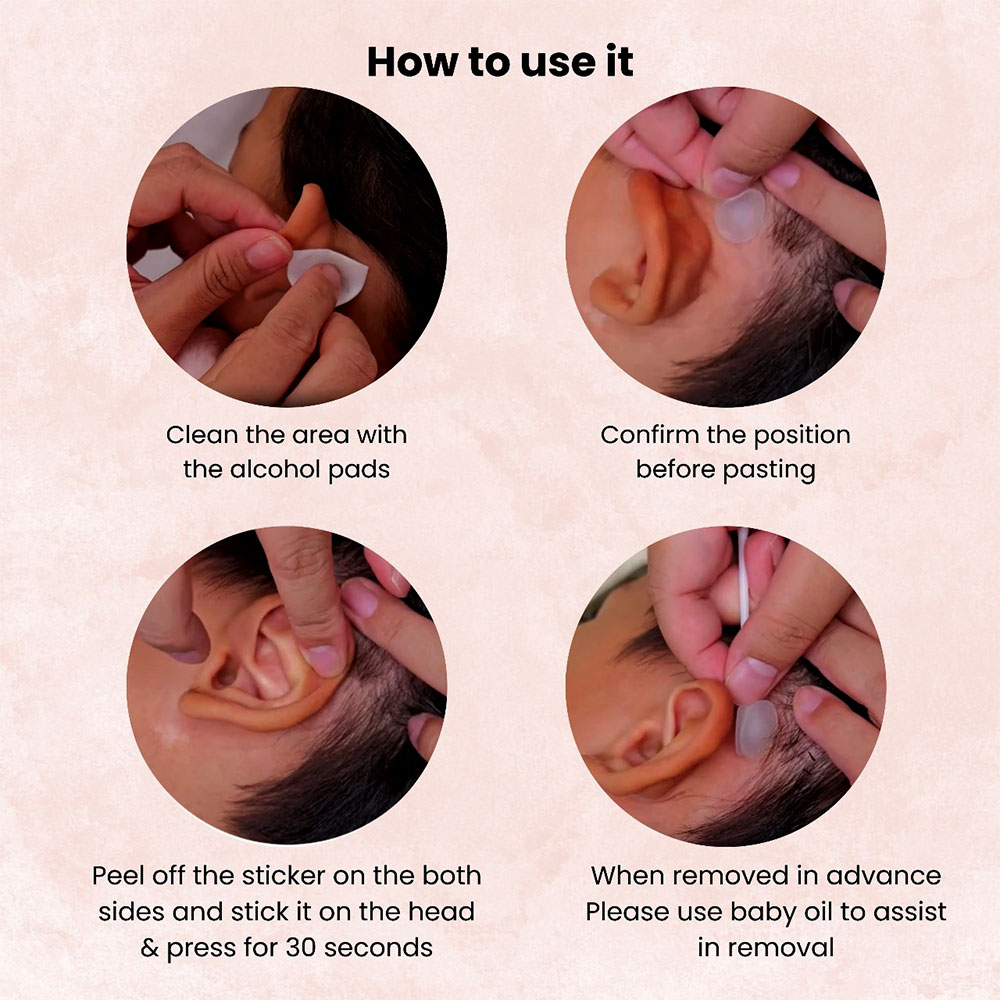 How to use it

Clean the area with the alcohol pads

Confirm the position before pasting

Peel off the sticker on the both sides and stick it on the head & press for 30 seconds

When removed in advance Please use baby oil to assist in removal